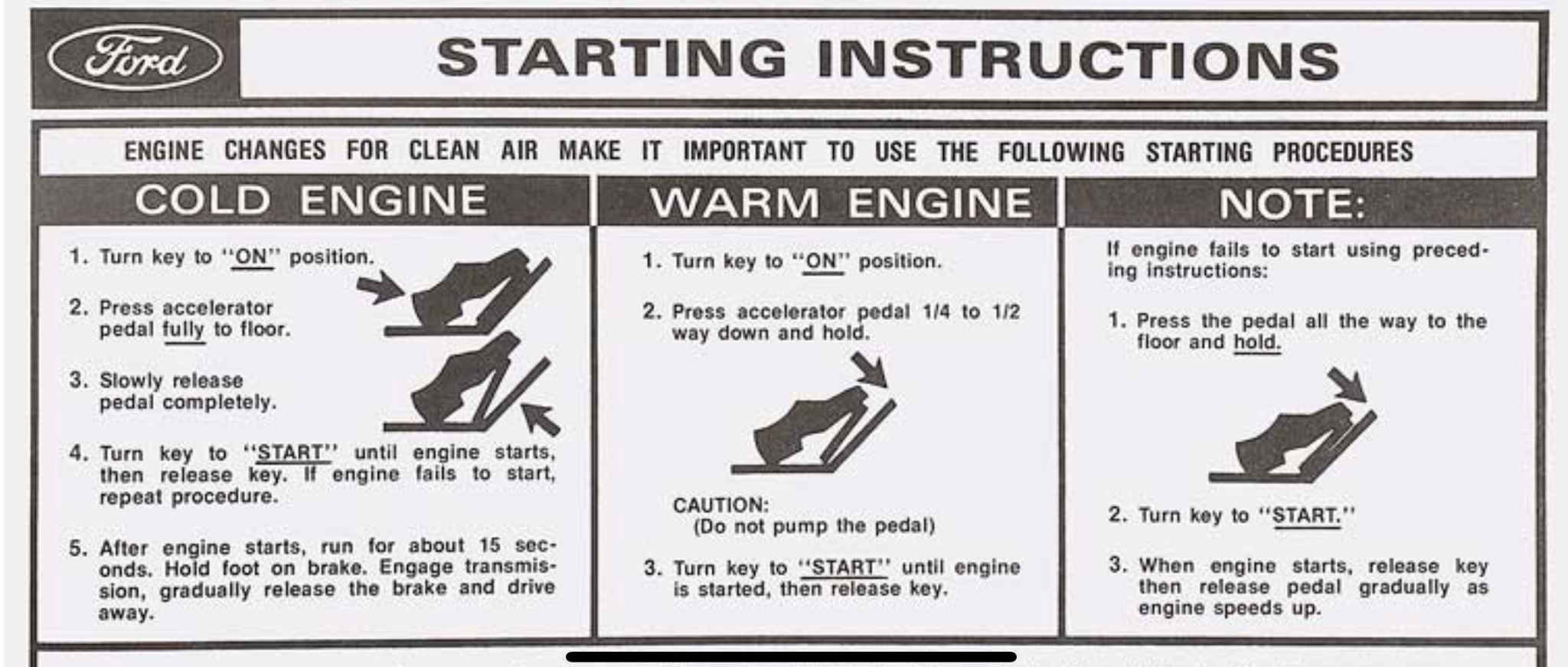 Ford

STARTING INSTRUCTIONS

ENGINE CHANGES FOR CLEAN AIR MAKE IT IMPORTANT TO USE THE FOLLOWING STARTING PROCEDURES

COLD ENGINE

1. Turn key to "ON" position.

2. Press accelerator pedal fully to floor.

3. Slowly release pedal completely.

4. Turn key to "START" until engine starts, then release key. If engine fails to start, repeat procedure.

5. After engine starts, run for about 15 seconds. Hold foot on brake. Engage transmission, gradually release the brake and drive away.

WARM ENGINE

1. Turn key to "ON" position.

2. Press accelerator pedal 1/4 to 1/2 way down and hold.

CAUTION:
(Do not pump the pedal)

3. Turn key to "START" until engine is started, then release key.

NOTE:

If engine fails to start using preceding instructions:

1. Press the pedal all the way to the floor and hold.

2. Turn key to "START."

3. When engine starts, release key then release pedal gradually as engine speeds up.