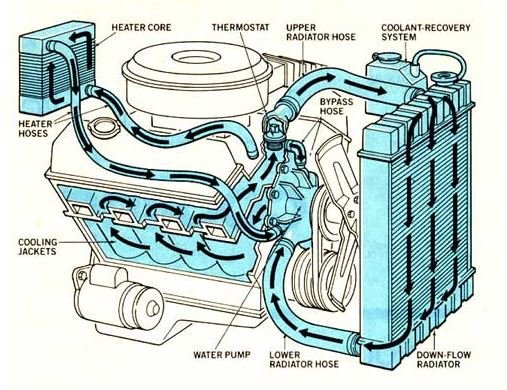 HEATER CORE
THERMOSTAT
UPPER RADIATOR HOSE
COOLANT-RECOVERY SYSTEM
BYPASS HOSE
HEATER HOSES
COOLING JACKETS
WATER PUMP
LOWER RADIATOR HOSE
DOWN-FLOW RADIATOR