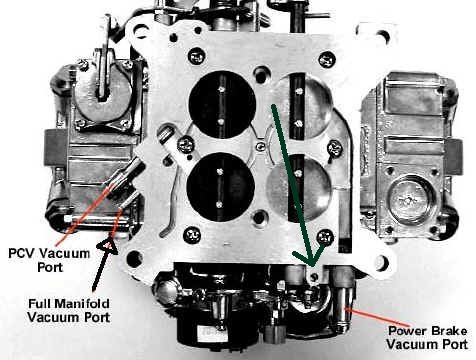 PCV Vacuum Port

Full Manifold Vacuum Port

Power Brake Vacuum Port