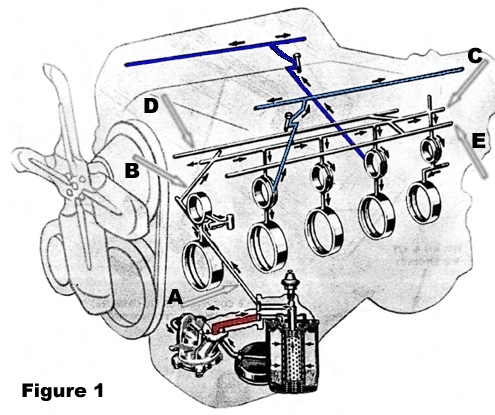 C
D
E
B
A
Figure 1