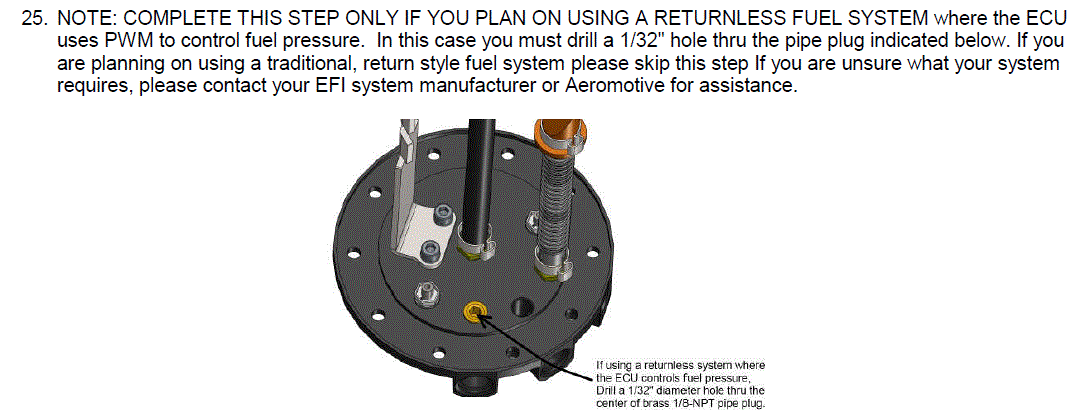 25. NOTE: COMPLETE THIS STEP ONLY IF YOU PLAN ON USING A RETURNLESS FUEL SYSTEM where the ECU uses PWM to control fuel pressure. In this case you must drill a 1/32" hole thru the pipe plug indicated below. If you are planning on using a traditional, return style fuel system please skip this step If you are unsure what your system requires, please contact your EFI system manufacturer or Aeromotive for assistance.

If using a returnless system where the ECU controls fuel pressure, Drill a 1/32" diameter hole thru the center of brass 1/8-NPT pipe plug.