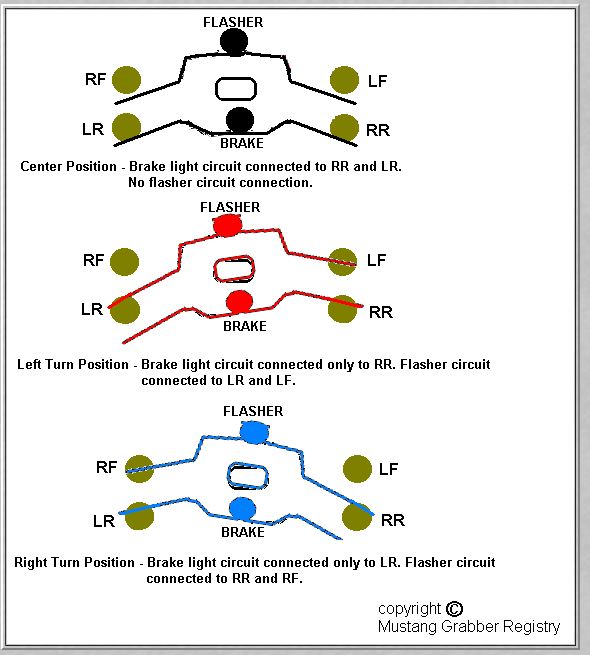 FLASHER

RF

LF

LR

RR

BRAKE

Center Position - Brake light circuit connected to RR and LR. No flasher circuit connection.

FLASHER

RF

LF

LR

RR

BRAKE

Left Turn Position - Brake light circuit connected only to RR. Flasher circuit connected to LR and LF.

FLASHER

RF

LF

LR

RR

BRAKE

Right Turn Position - Brake light circuit connected only to LR. Flasher circuit connected to RR and RF.

copyright ©
Mustang Grabber Registry